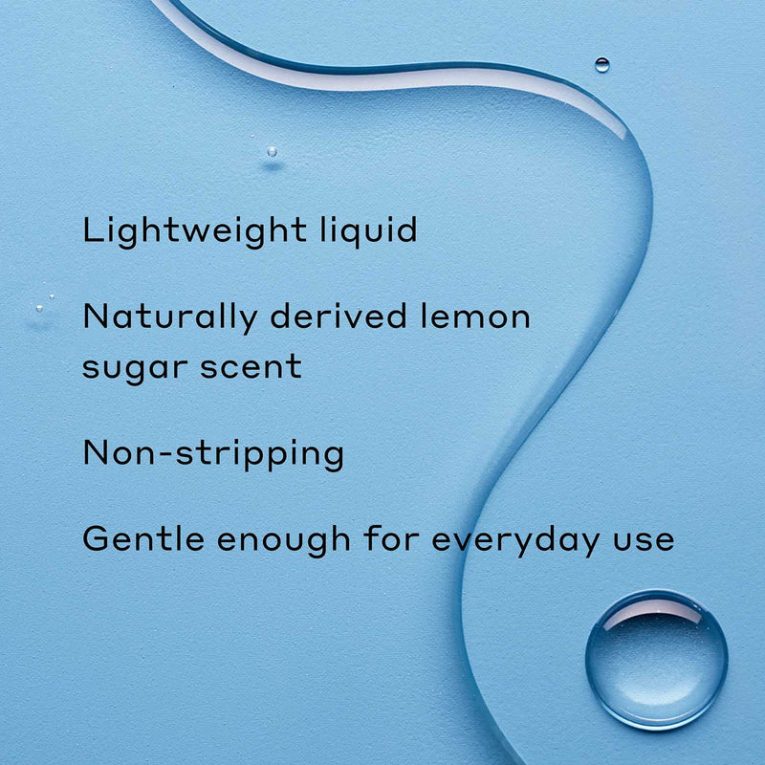 Lightweight liquid

Naturally derived lemon sugar scent

Non-stripping

Gentle enough for everyday use