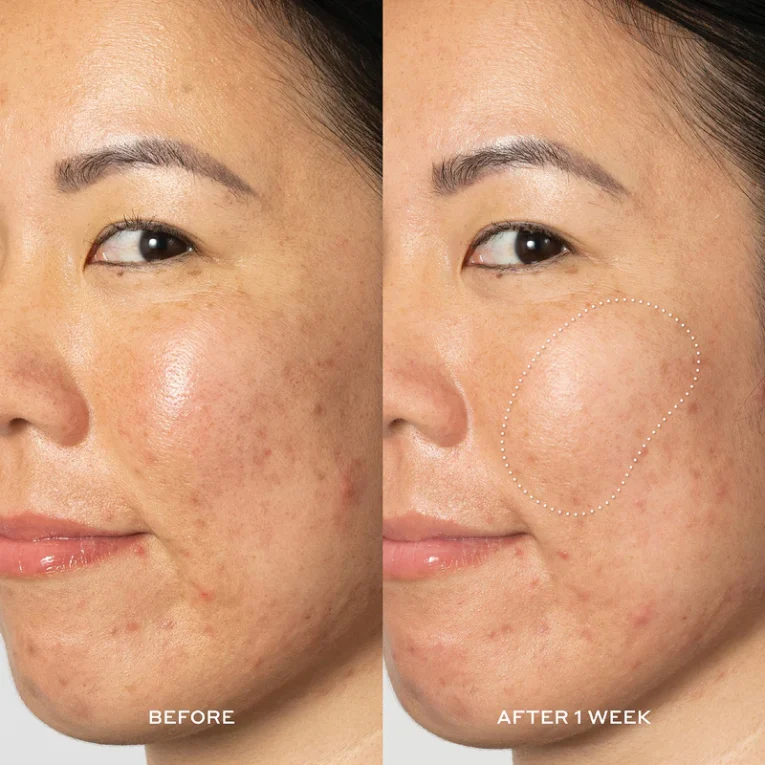 BEFORE

AFTER 1 WEEK