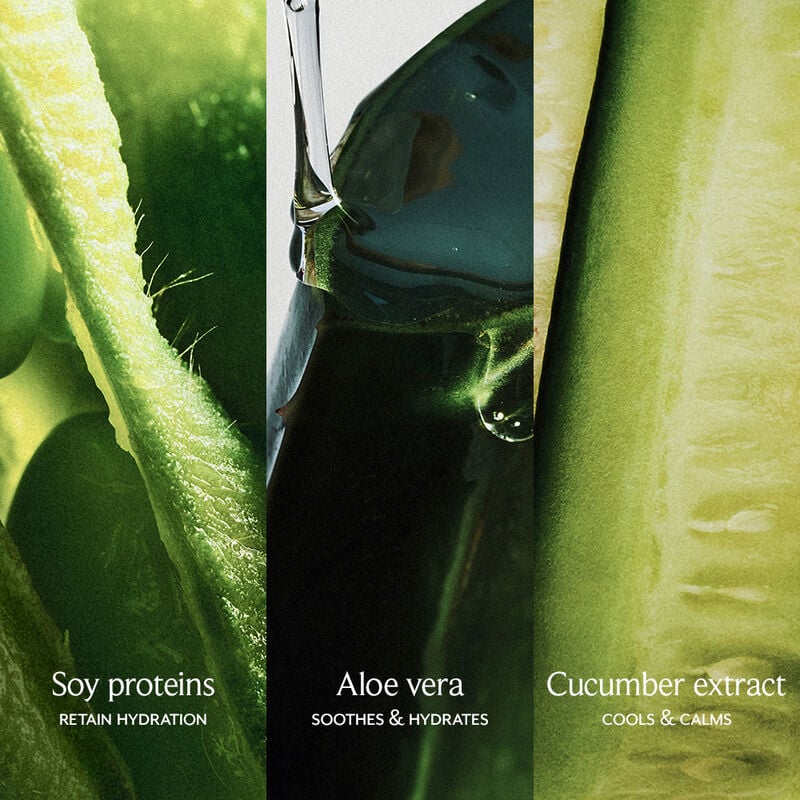 Soy proteins
RETAIN HYDRATION

Aloe vera
SOOTHES & HYDRATES

Cucumber extract
COOLS & CALMS