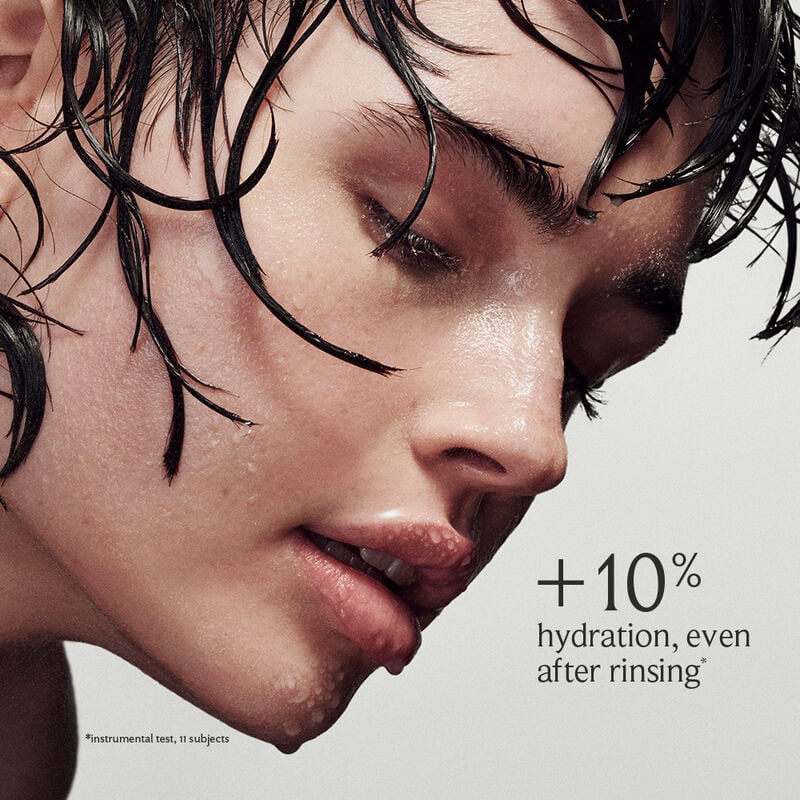 +10%
hydration, even after rinsing*

*instrumental test, 11 subjects