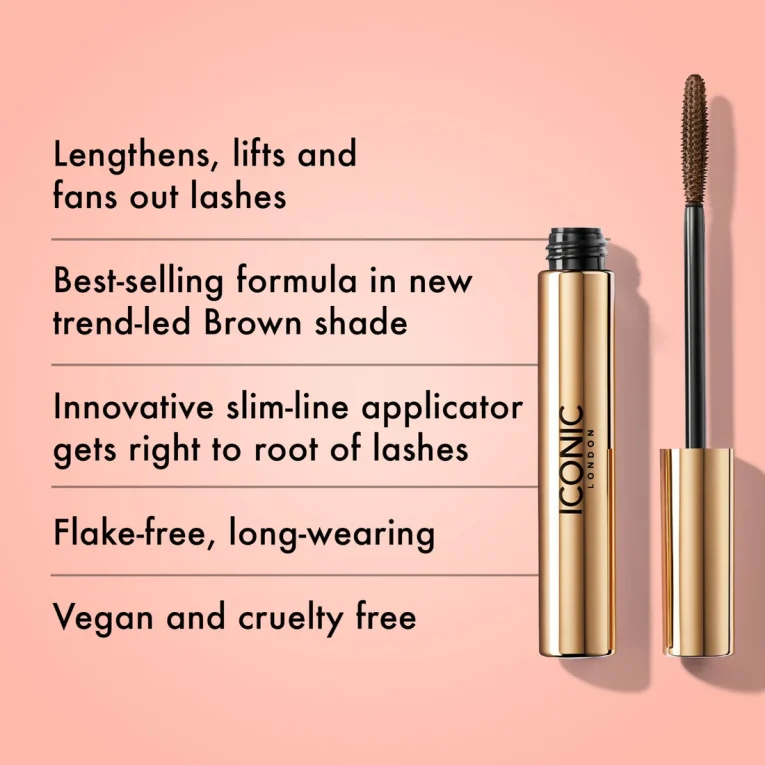 Lengthens, lifts and fans out lashes

Best-selling formula in new trend-led Brown shade

Innovative slim-line applicator gets right to root of lashes

Flake-free, long-wearing

Vegan and cruelty free

ICONIC
LONDON